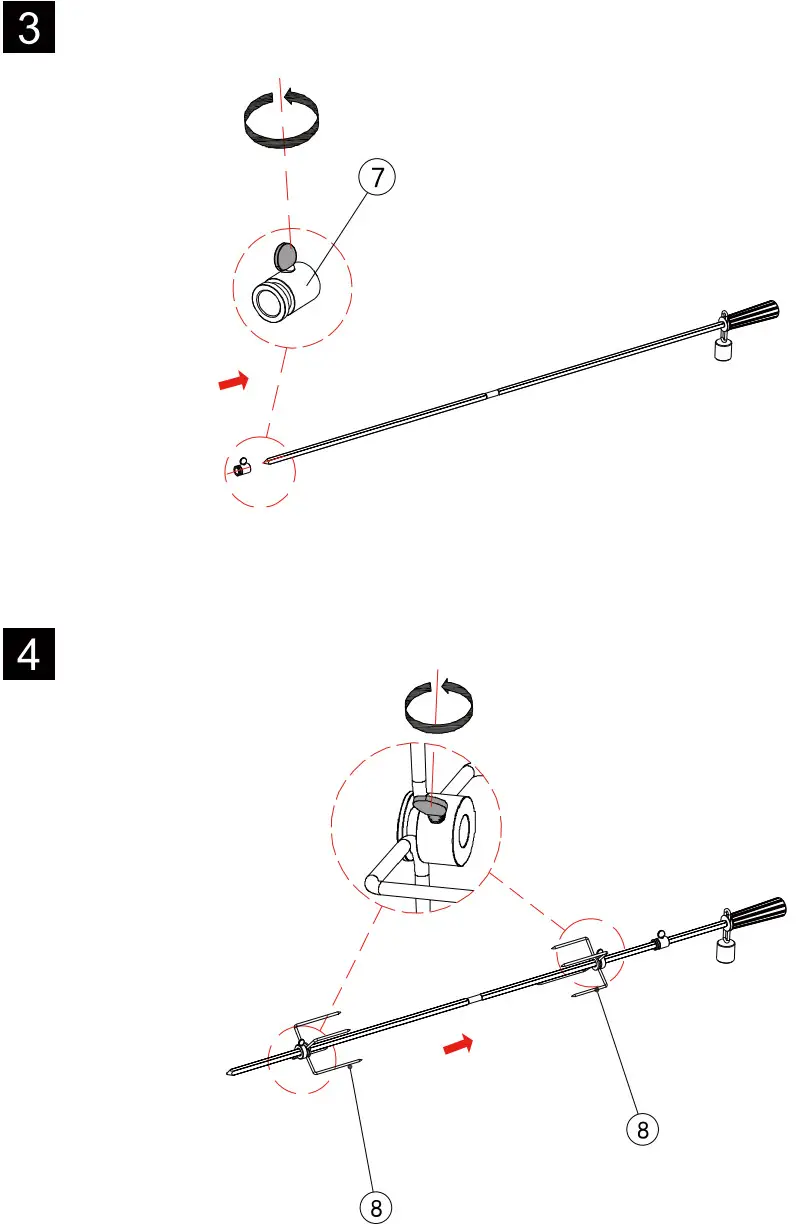 3

7

4

8

8