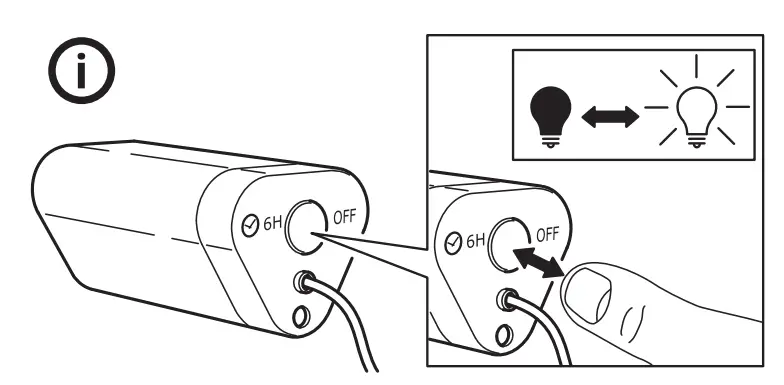 6H OFF

6H OFF