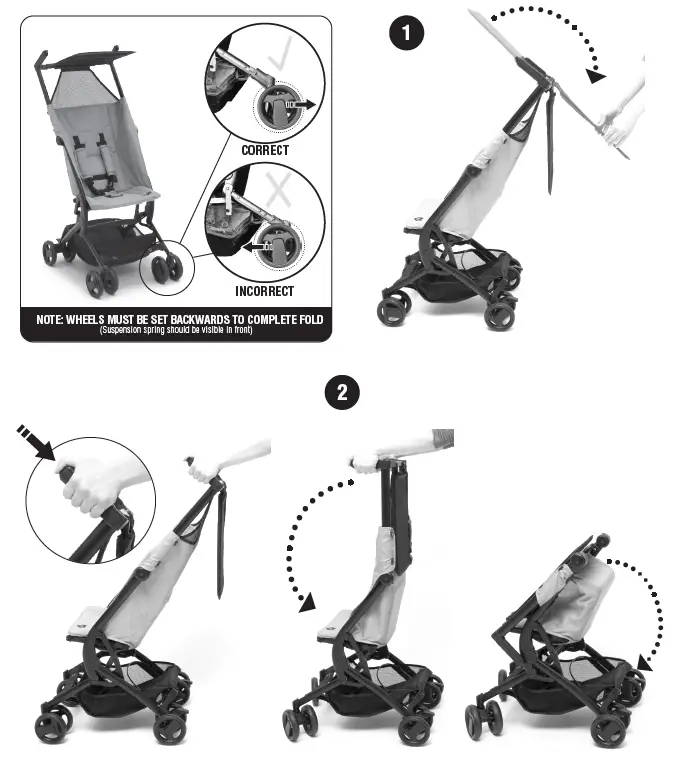 CORRECT

INCORRECT

NOTE: WHEELS MUST BE SET BACKWARDS TO COMPLETE FOLD
(Suspension spring should be visible in front)

1

2