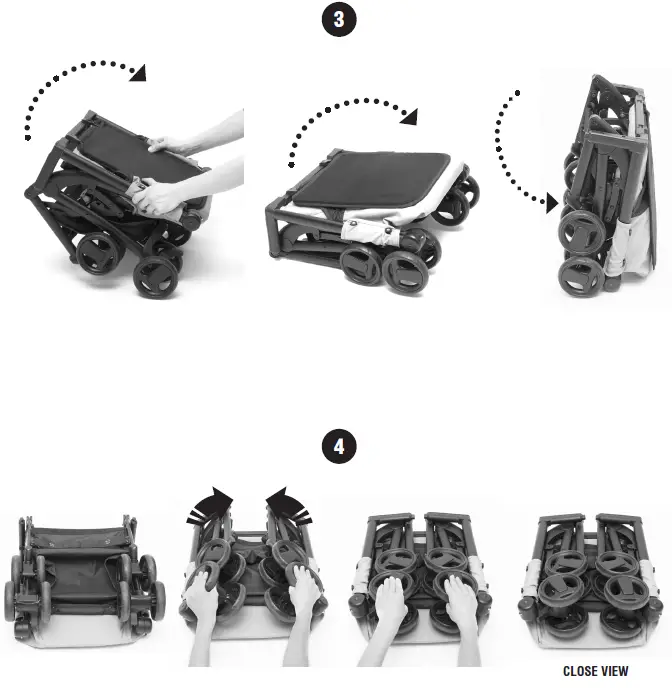 3

4

CLOSE VIEW