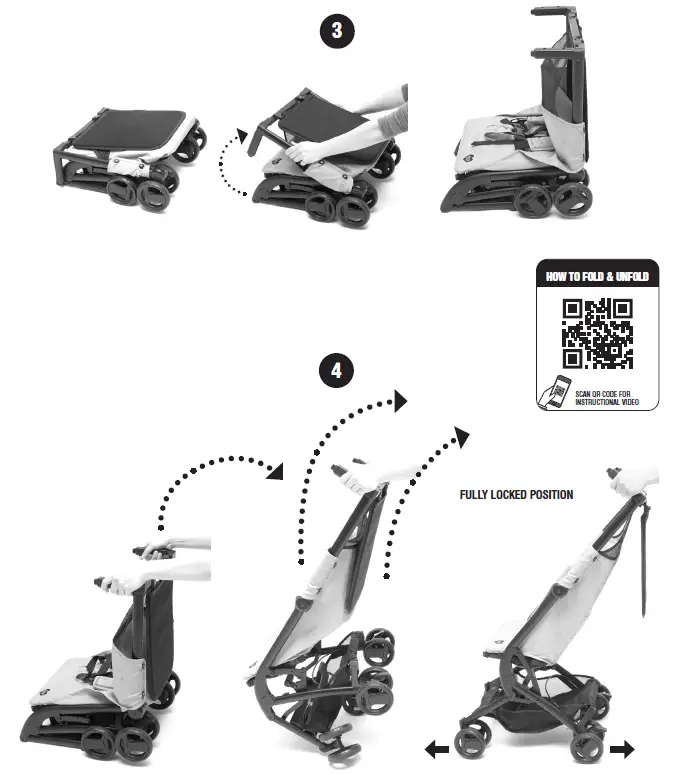 3

HOW TO FOLD & UNFOLD

SCAN QR CODE FOR INSTRUCTIONAL VIDEO

4

FULLY LOCKED POSITION