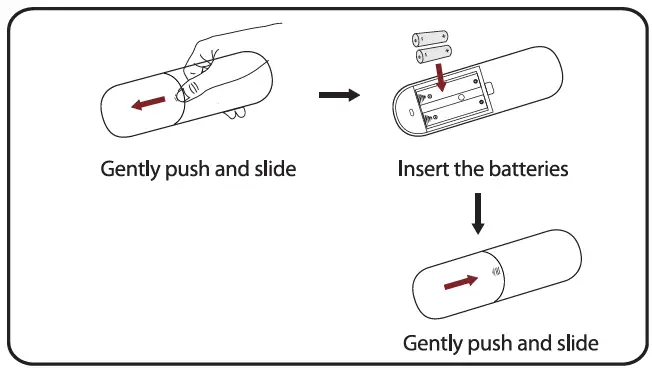 Gently push and slide

Insert the batteries

Gently push and slide