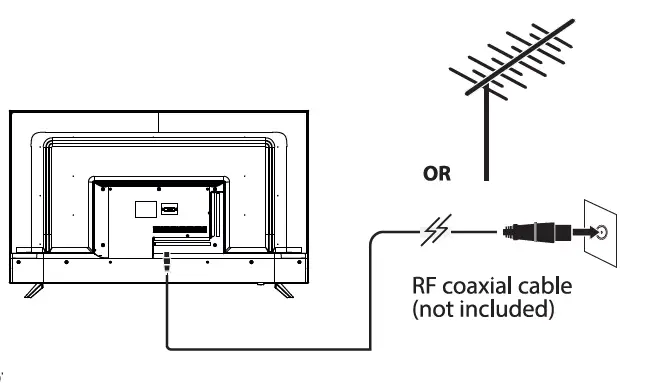 OR

RF coaxial cable
(not included)