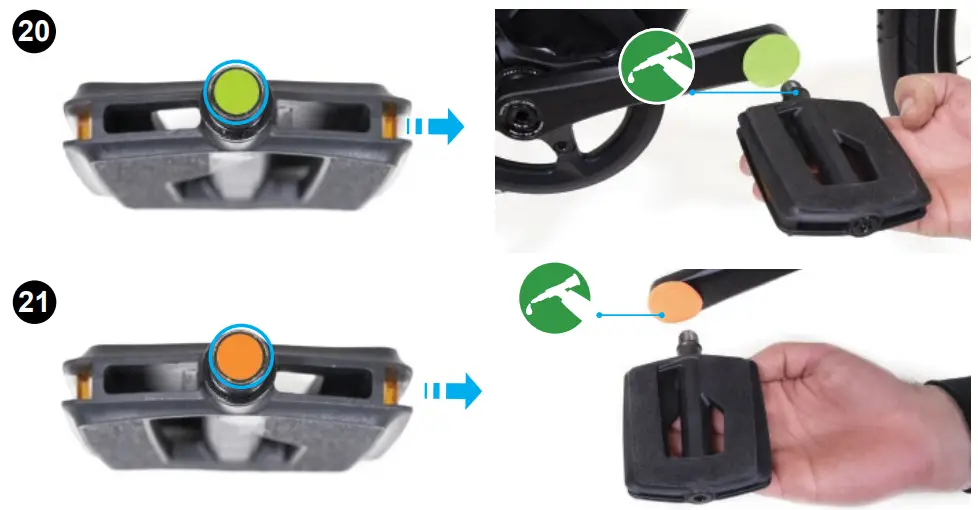 20

21