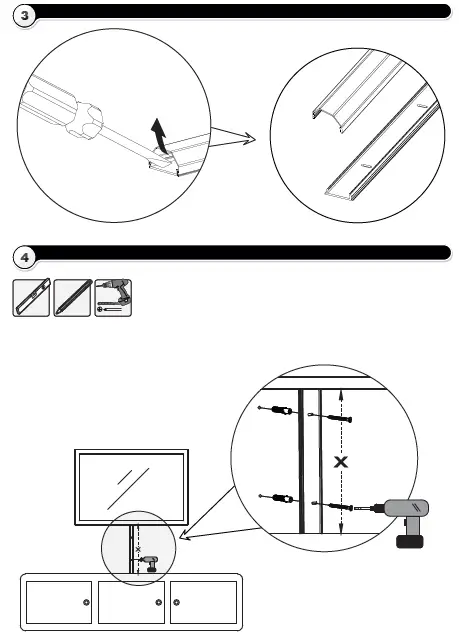 3

4

X

X