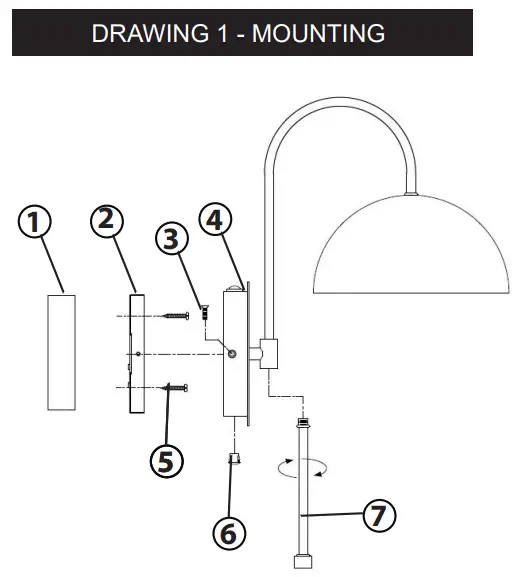 DRAWING 1 - MOUNTING

1
2
3
4
5
6
7