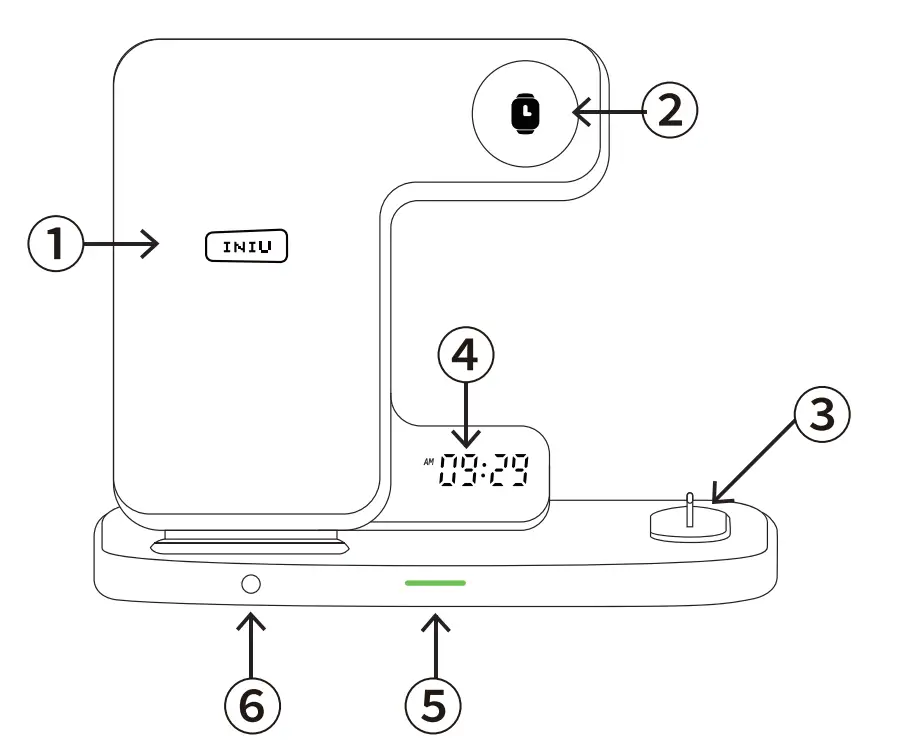 2
1
INIU
4
3
AM 09:29
6
5