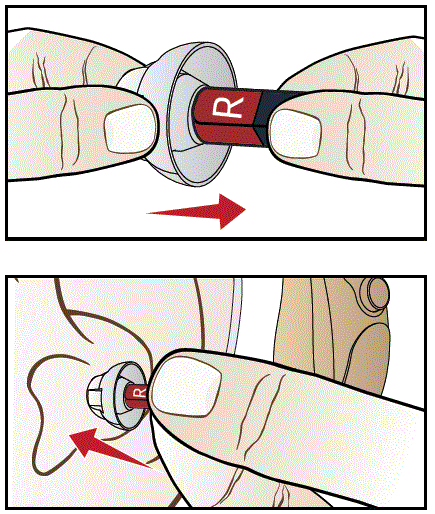 R

R