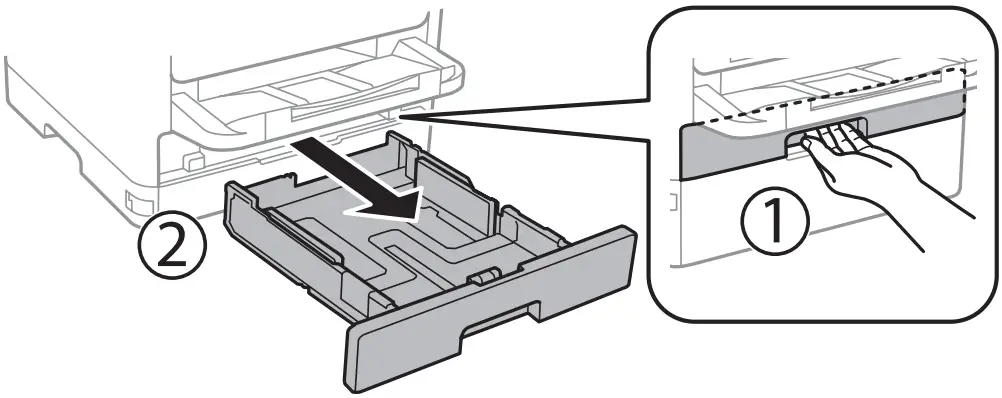 ②
①