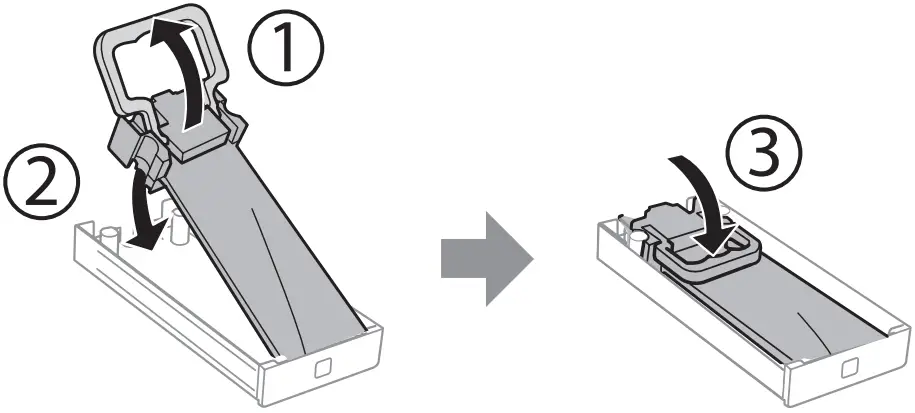 ①
②
③