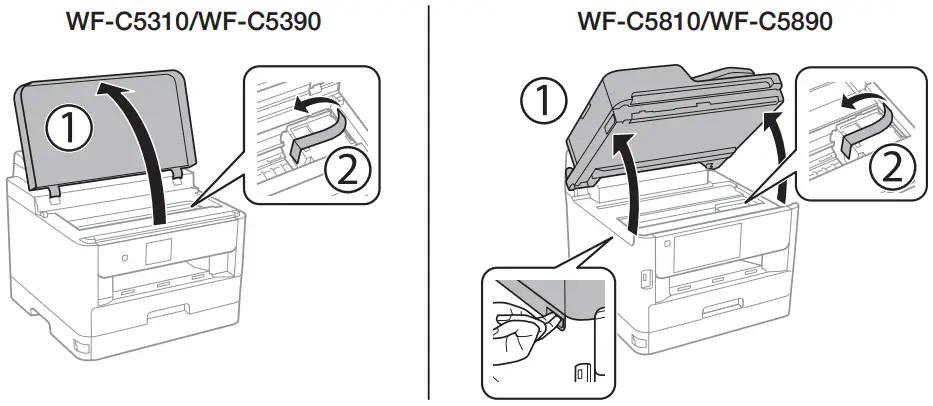 WF-C5310/WF-C5390

①

②

WF-C5810/WF-C5890

①

②