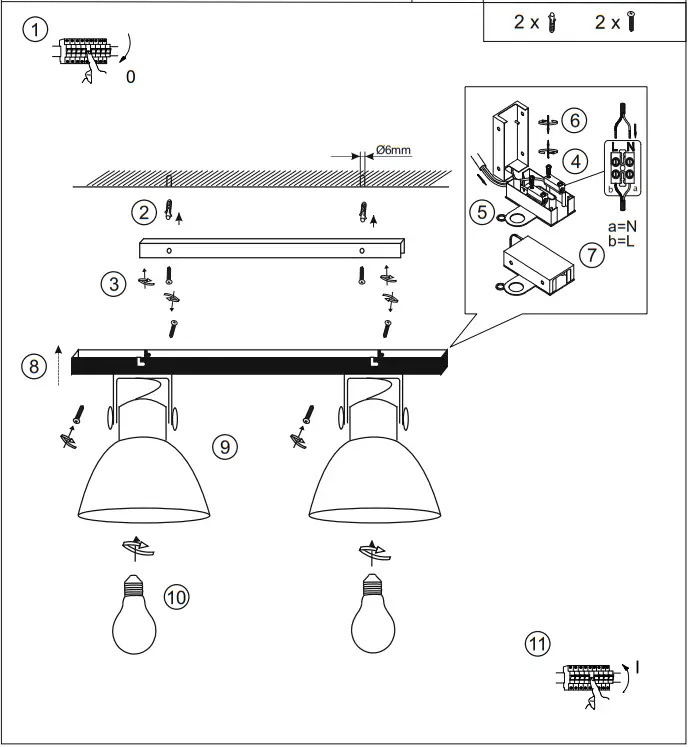 2 x 2 x
1
0
Ø6mm
2
3
6
4
L N
b a
5
a=N
b=L
7
8
9
10
11
I