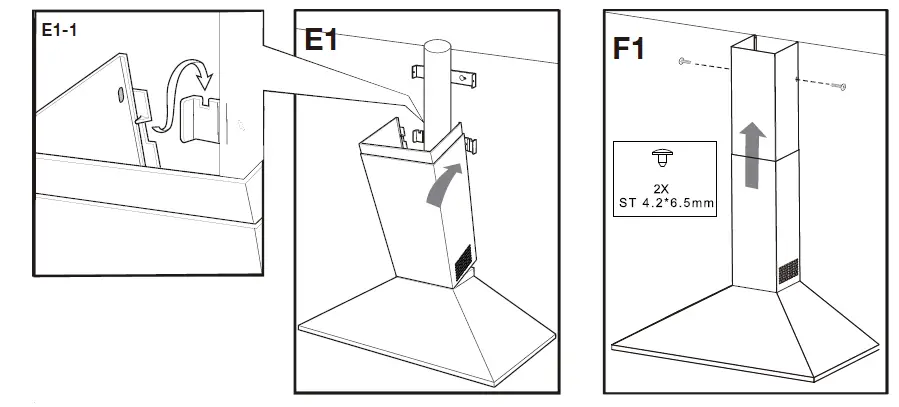 E1-1

E1

F1

2X
ST 4.2*6.5mm