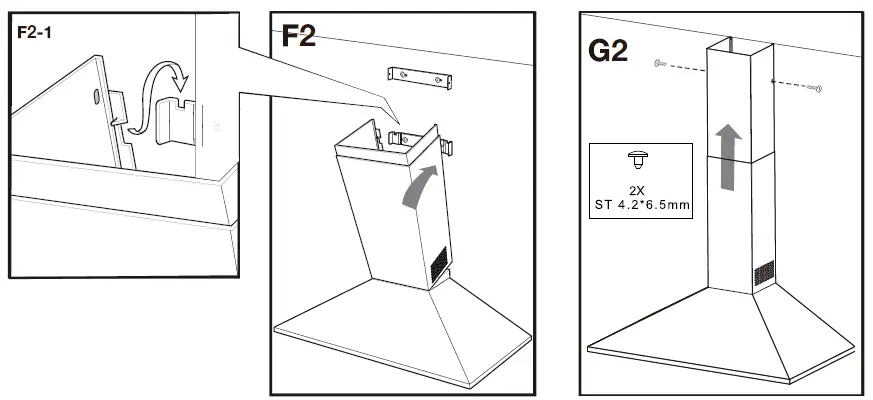 F2-1

F2

G2

2X
ST 4.2*6.5mm