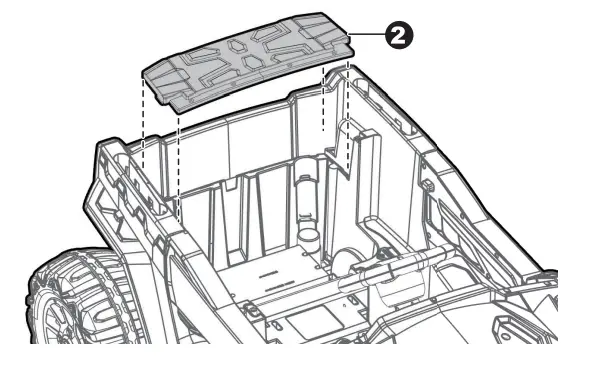 2