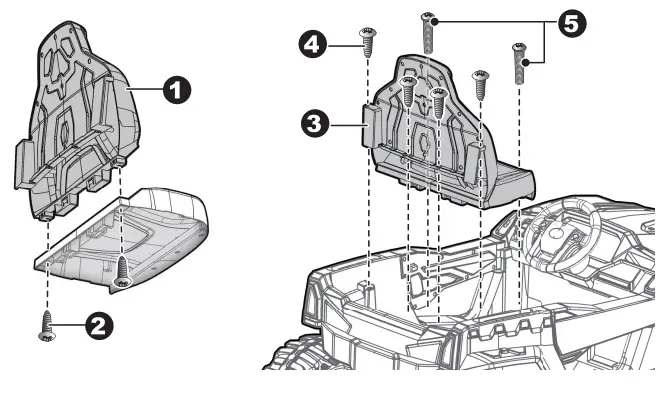 1
2
4
5
3