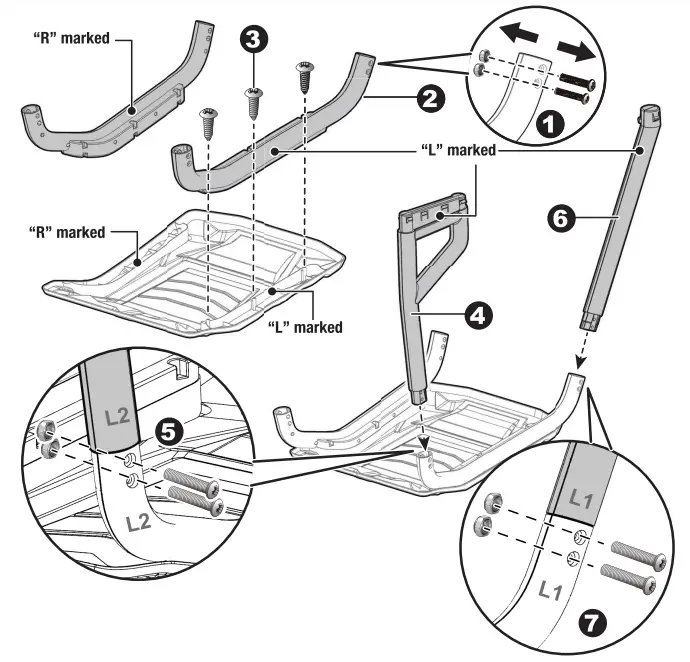 "R" marked
3
2
1
"L" marked
6
"R" marked
"L" marked
4
L2
5
L2
L1
L1
7