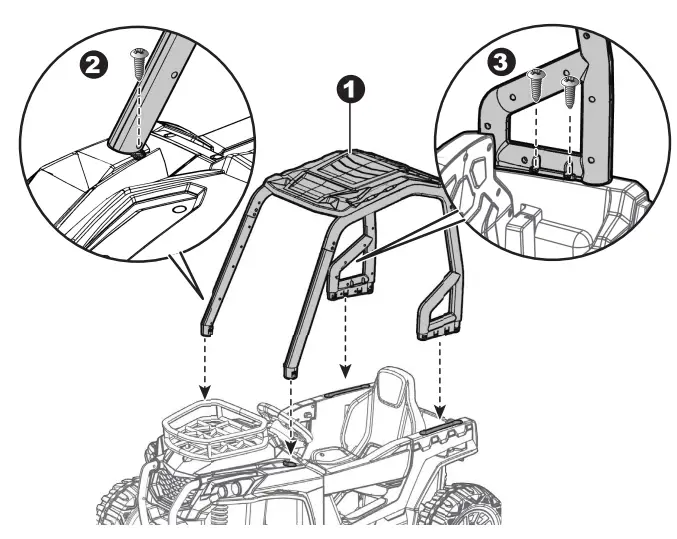 2
1
3