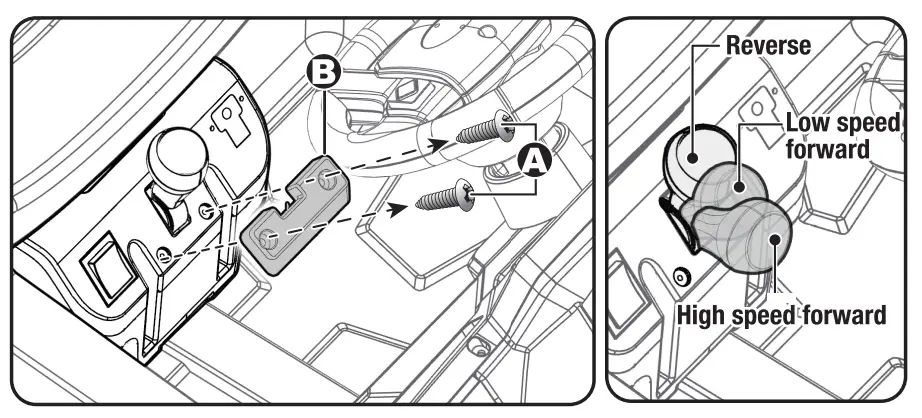 B

A

Reverse

Low speed forward

High speed forward