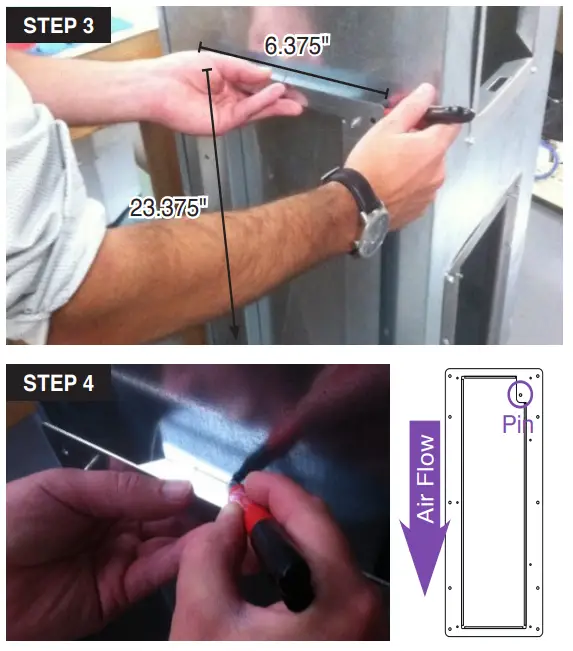 STEP 3

6.375"

23.375"

STEP 4

Air Flow

Pin