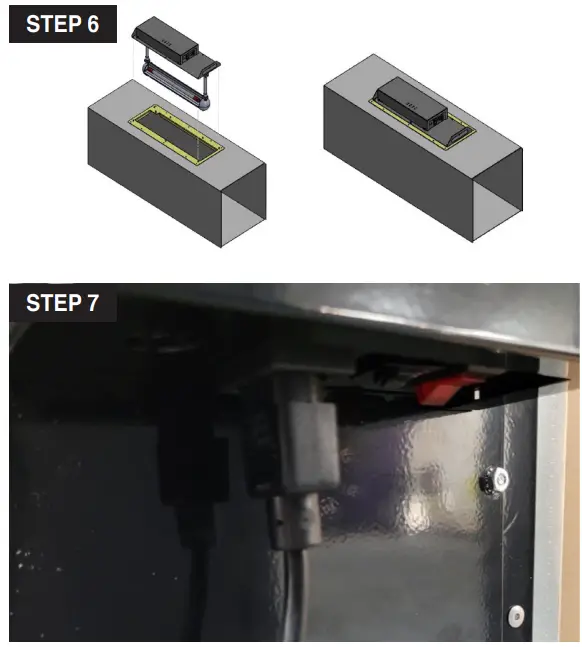 STEP 6

STEP 7