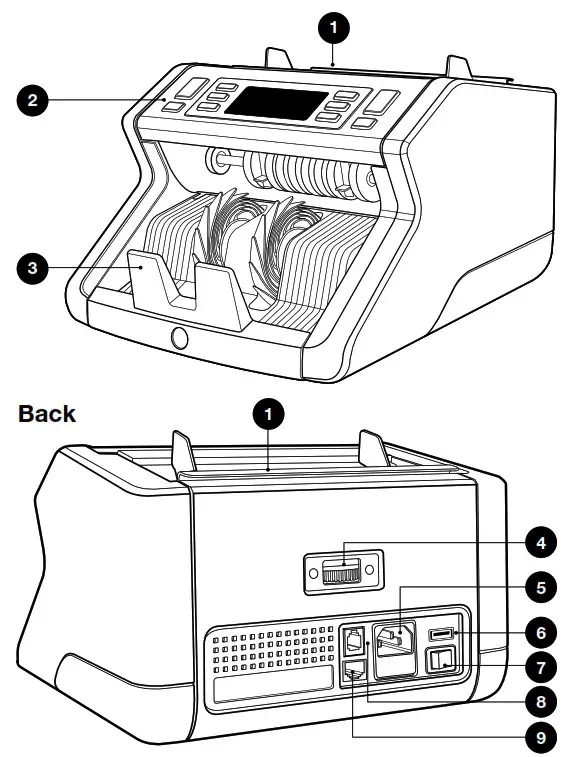 1
2
3
Back
1
4
5
6
7
8
9