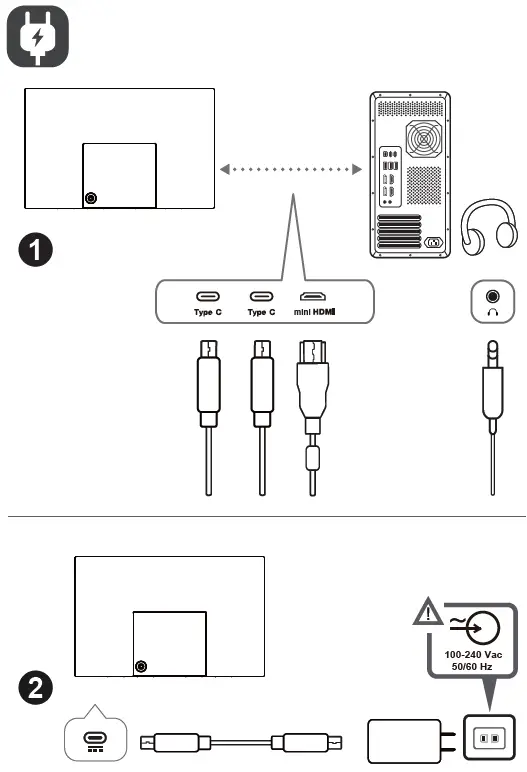 1

Type C

Type C

mini HDMI

2

100-240 Vac
50/60 Hz