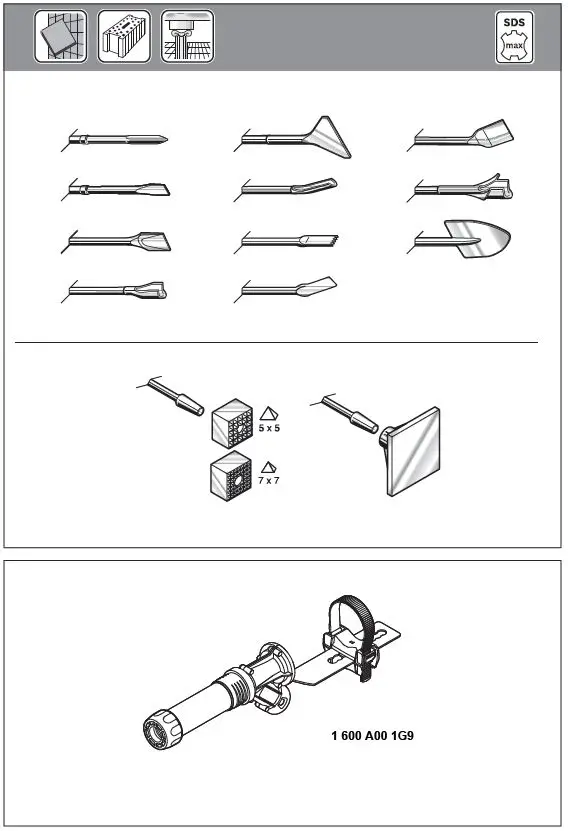 SDS max

5 x 5

7 x 7

1 600 A00 1G9