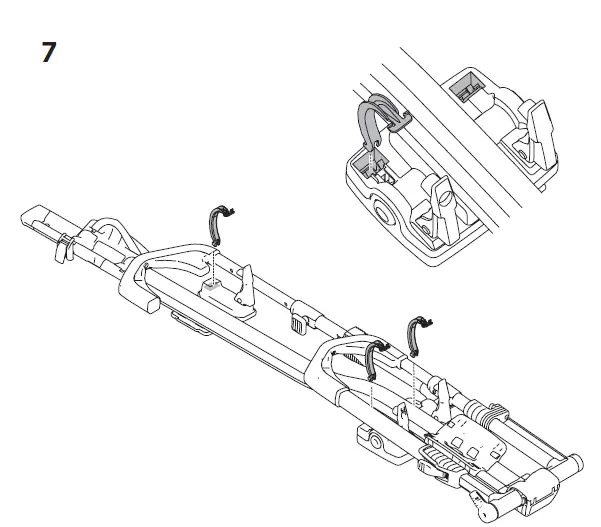 7