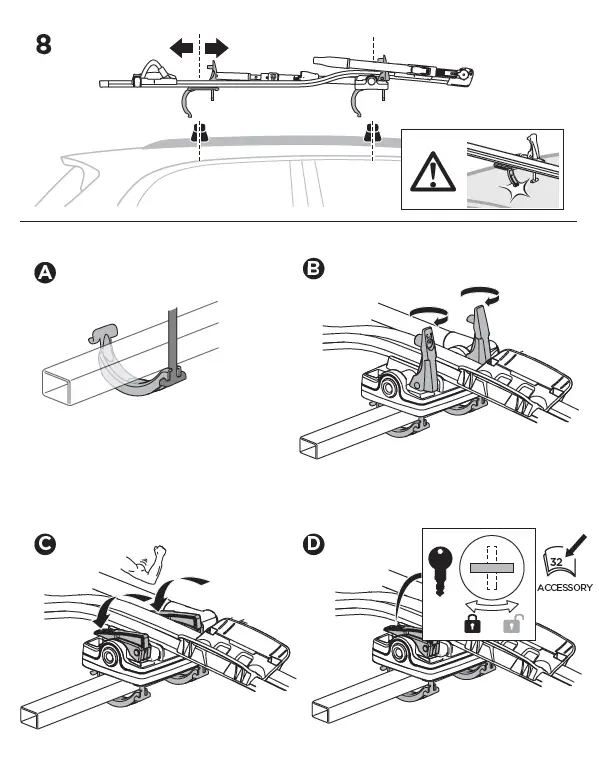 8

A

B

C

D

32

ACCESSORY