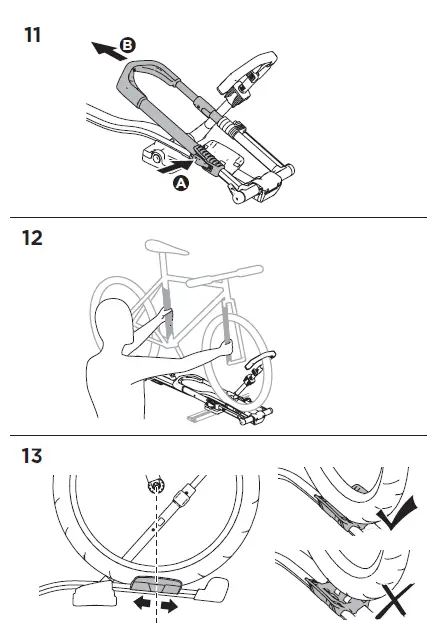 11

B

A

12

13