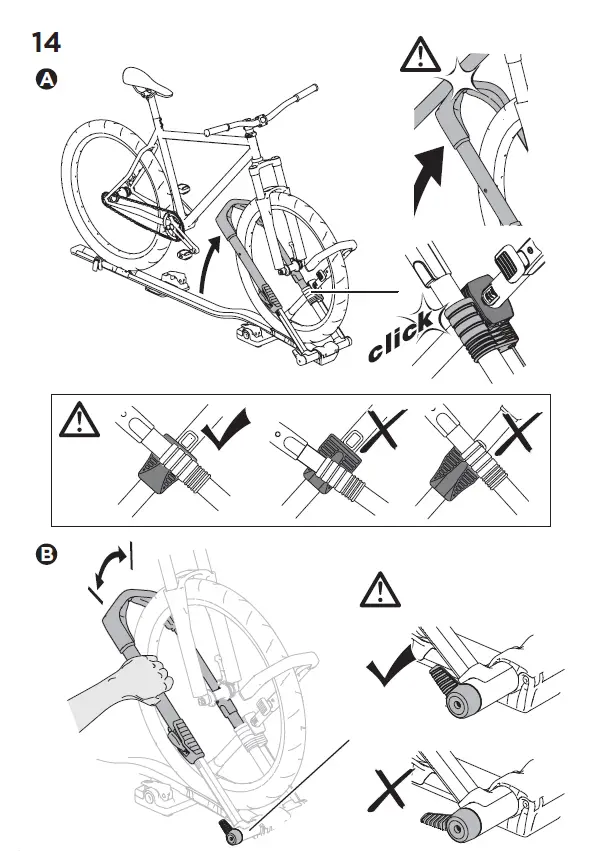 14

A

click

B