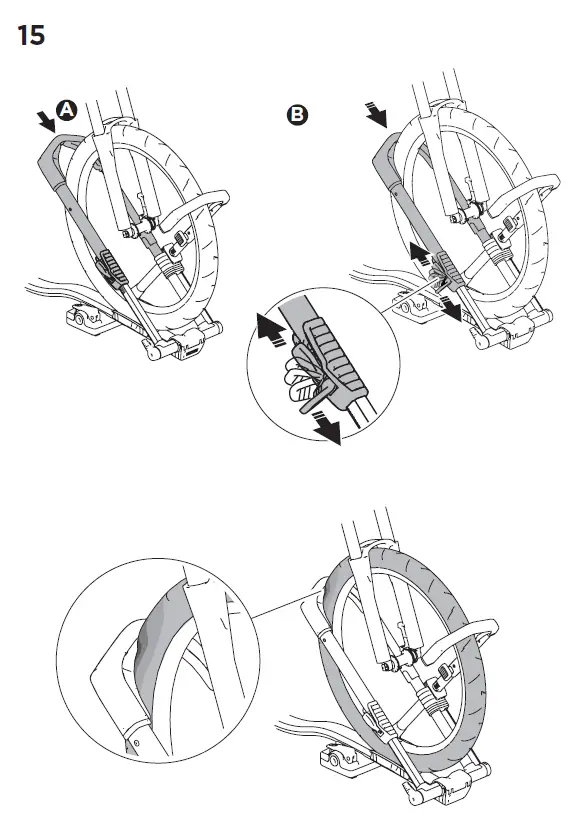 15

A

B