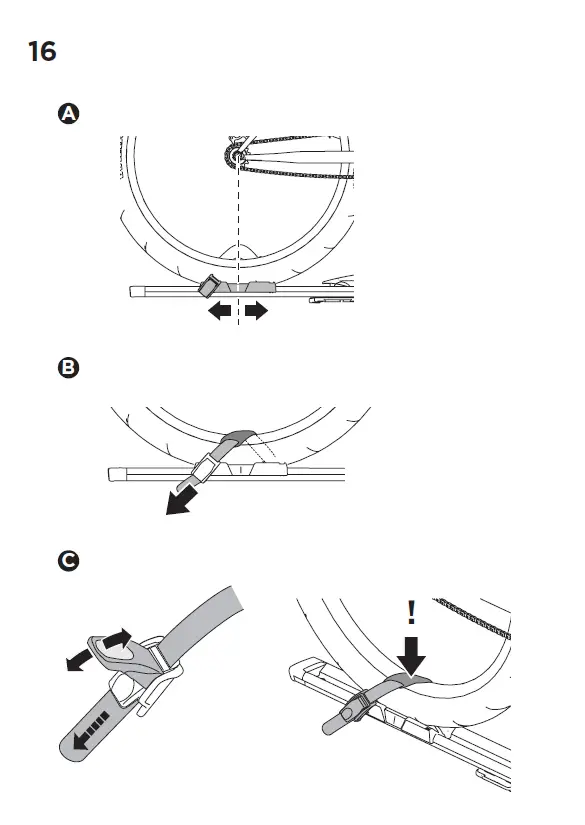 16

A

B

C

!