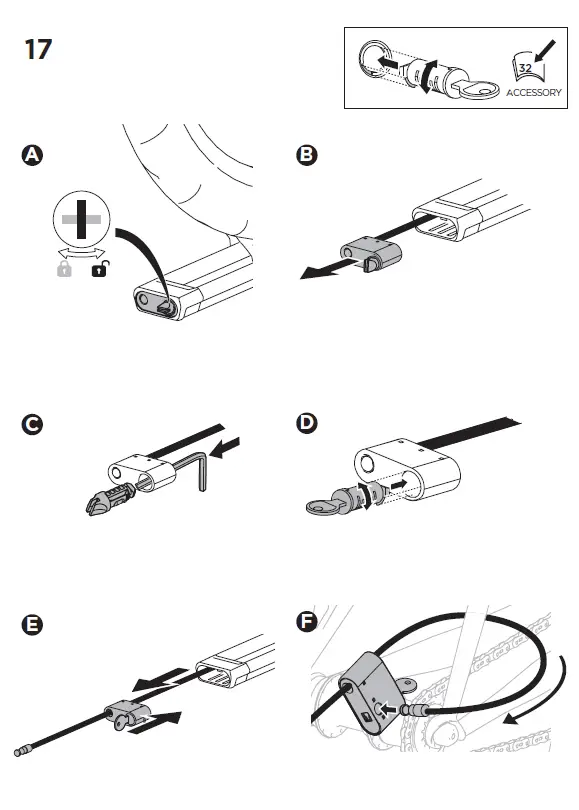 17

32
ACCESSORY

A

B

C

D

E

F