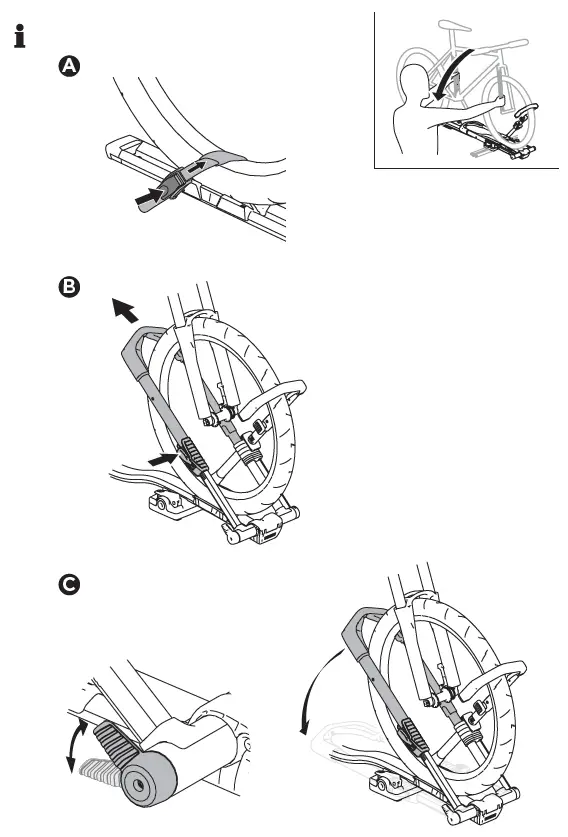 i

A

B

C