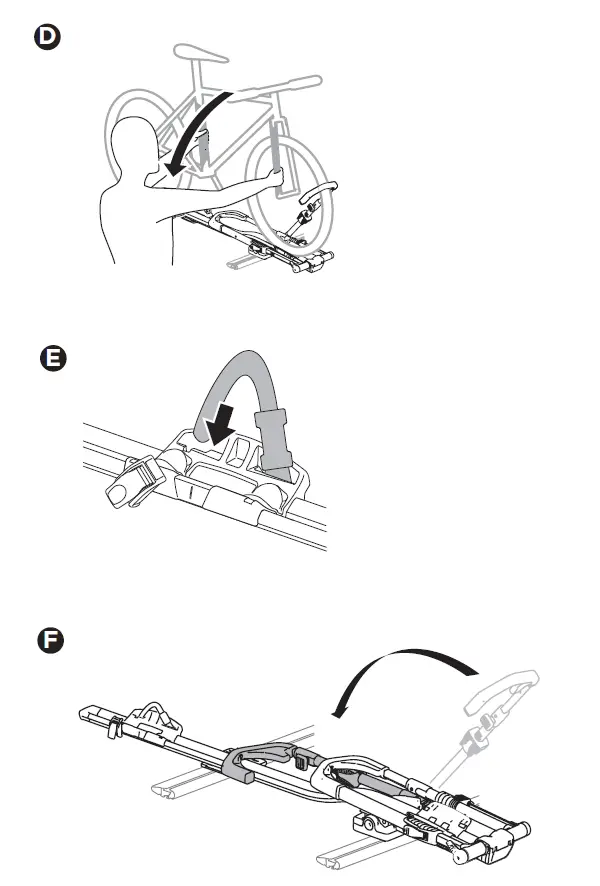 D

E

F