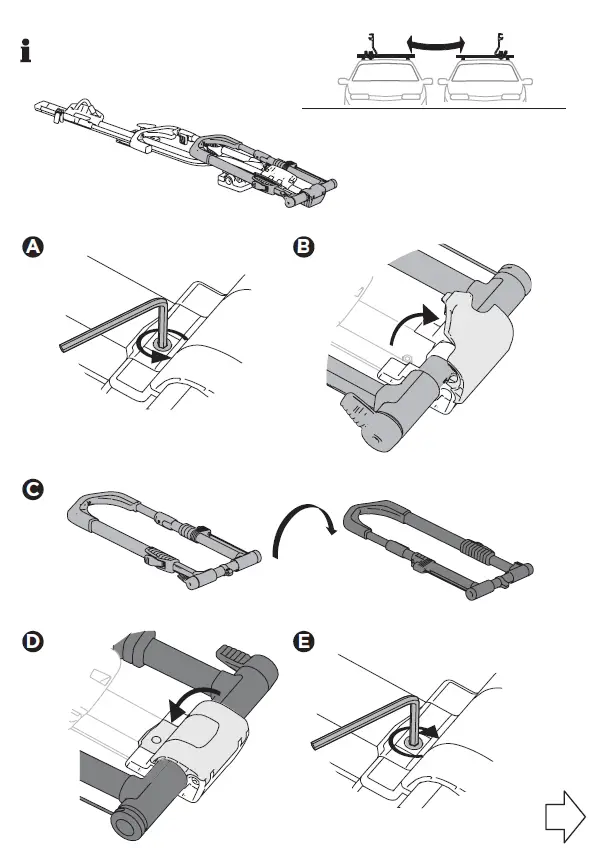 i

A

B

C

D

E