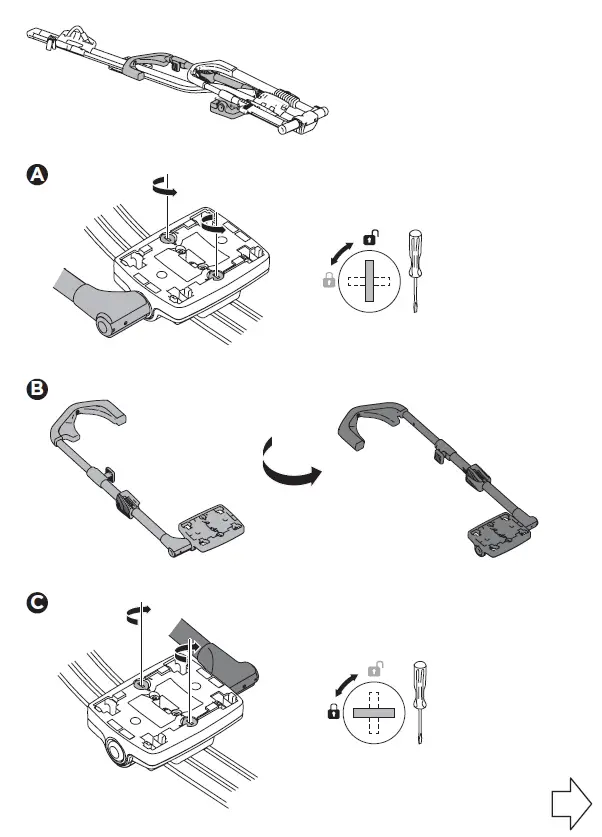 A

B

C