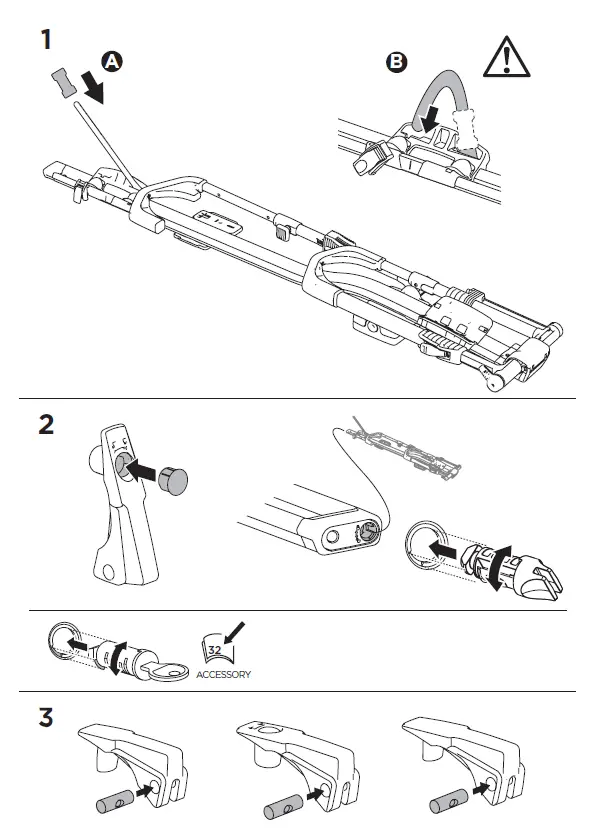 1

A

B

2

32

ACCESSORY

3