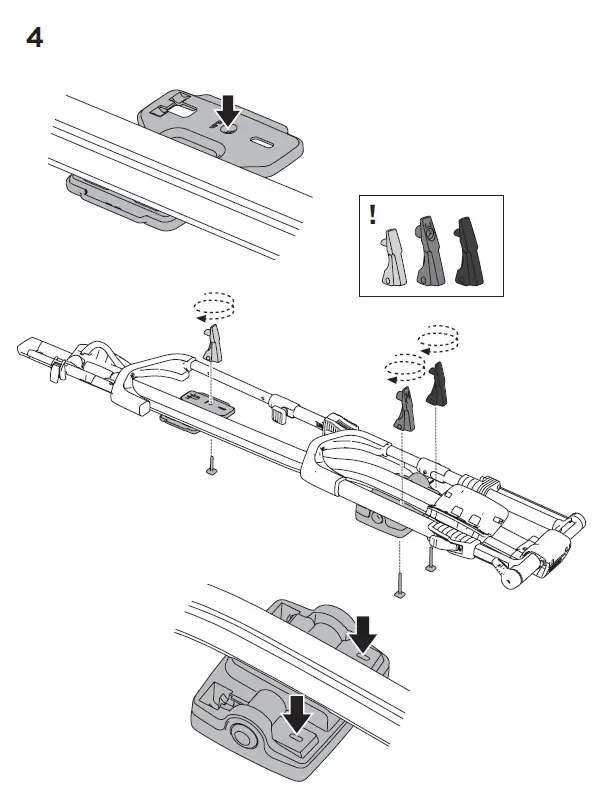 4

!