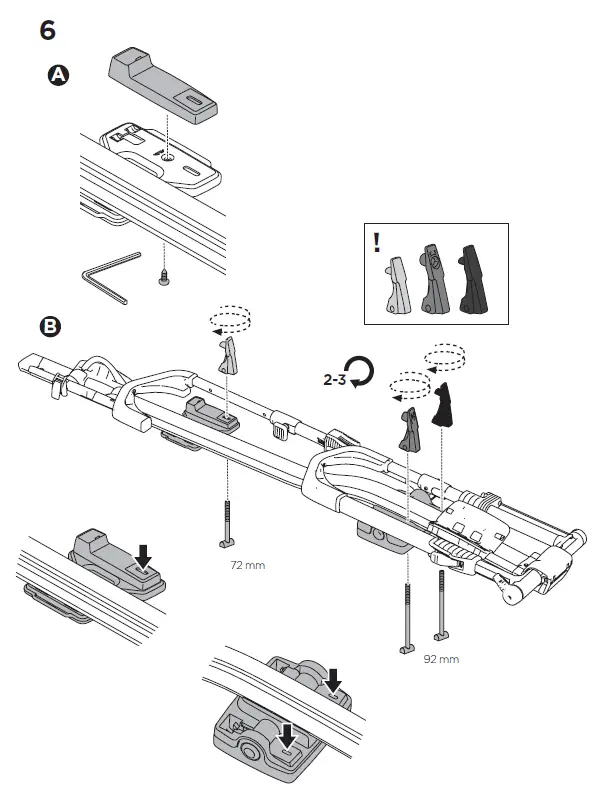 6

A

!

B

2-3

72 mm

92 mm