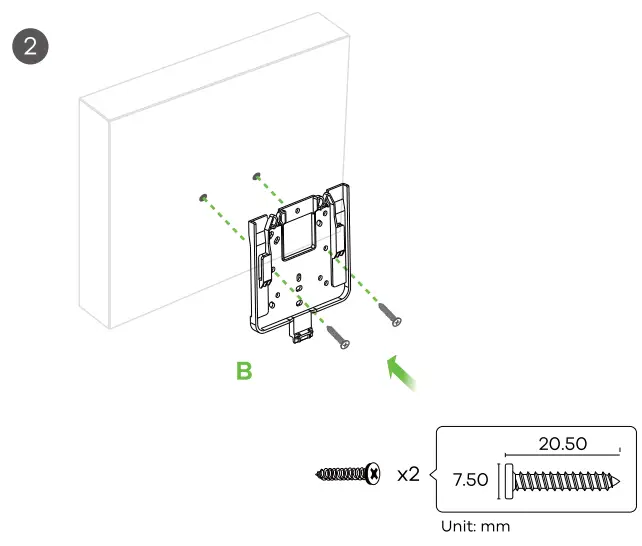 2

B

x2

20.50

7.50

Unit: mm