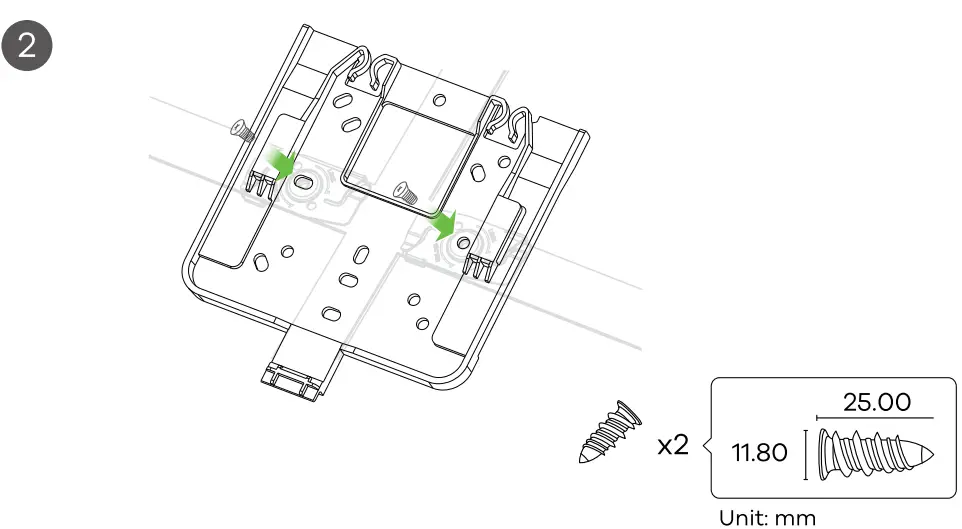 2

x2

25.00

11.80

Unit: mm