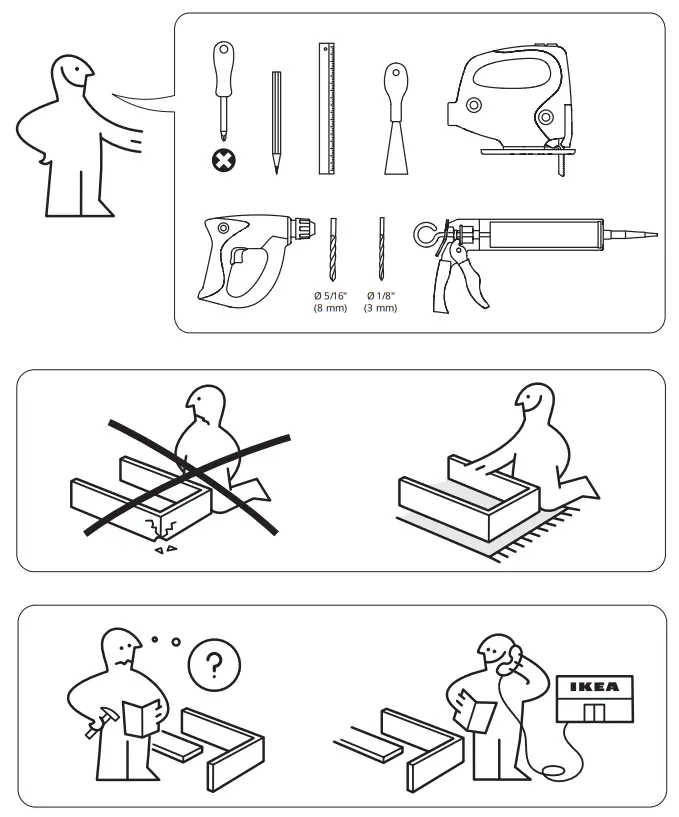 Ø 5/16"
(8 mm)

Ø 1/8"
(3 mm)

?

IKEA