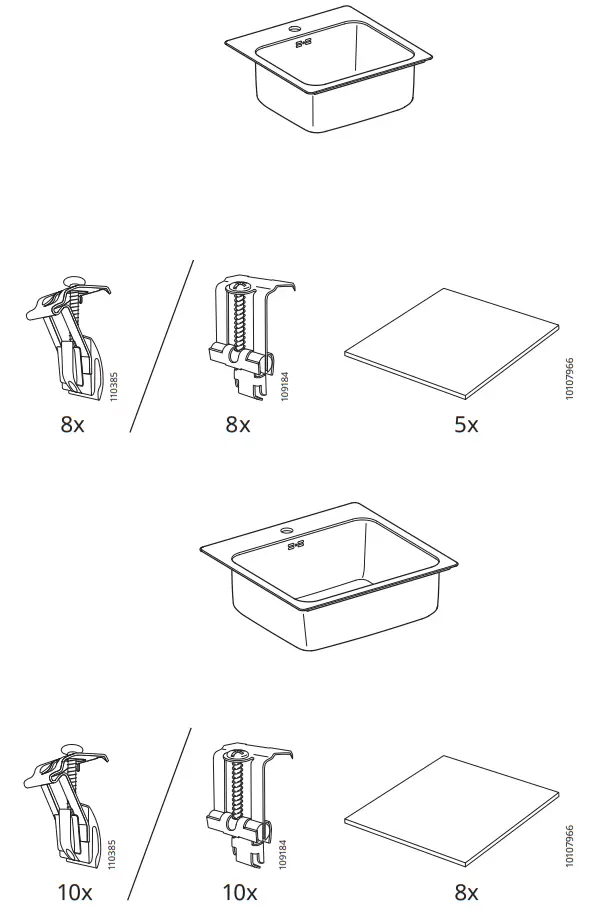 110385
8x

109184
8x

10107966
5x

110385
10x

109184
10x

10107966
8x