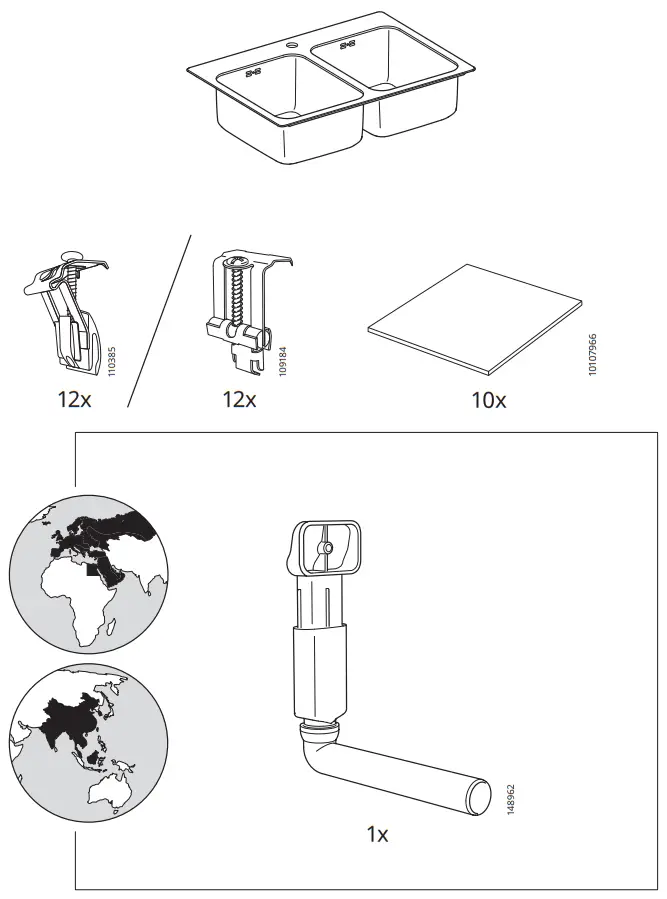 110385
12x

109184
12x

10107966
10x

148962
1x