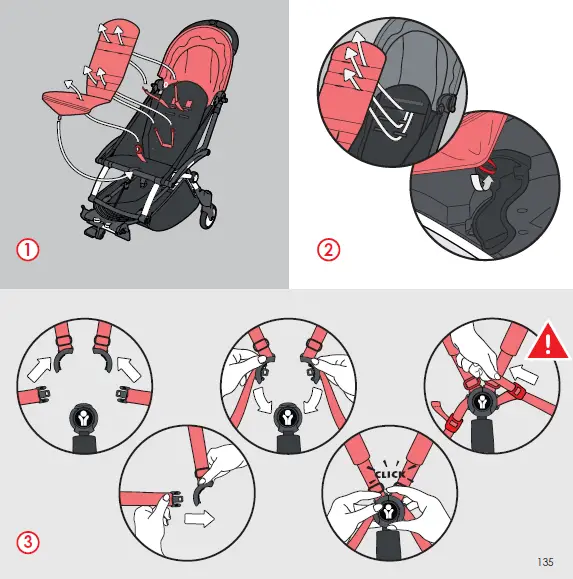 1

2

CLICK

3

135