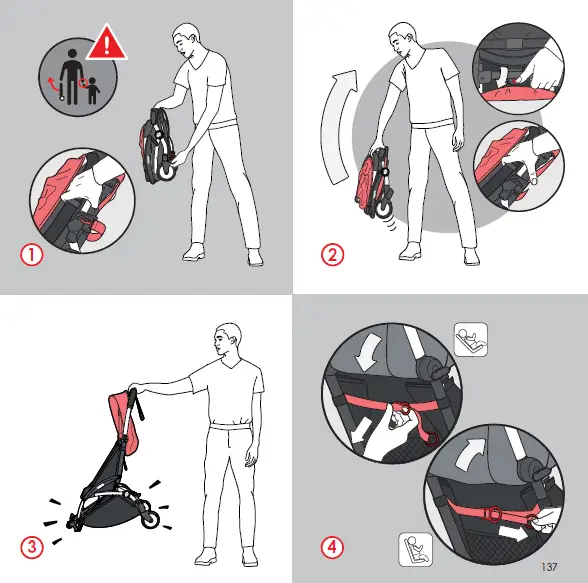 1

2

3

4

137