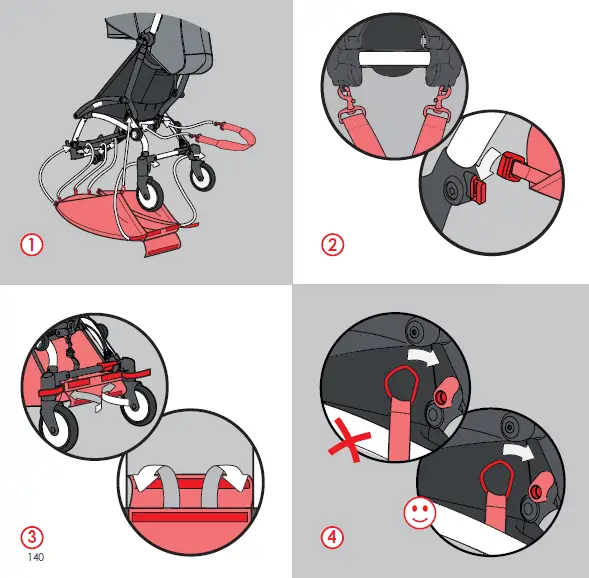 ①

②

③

140

④